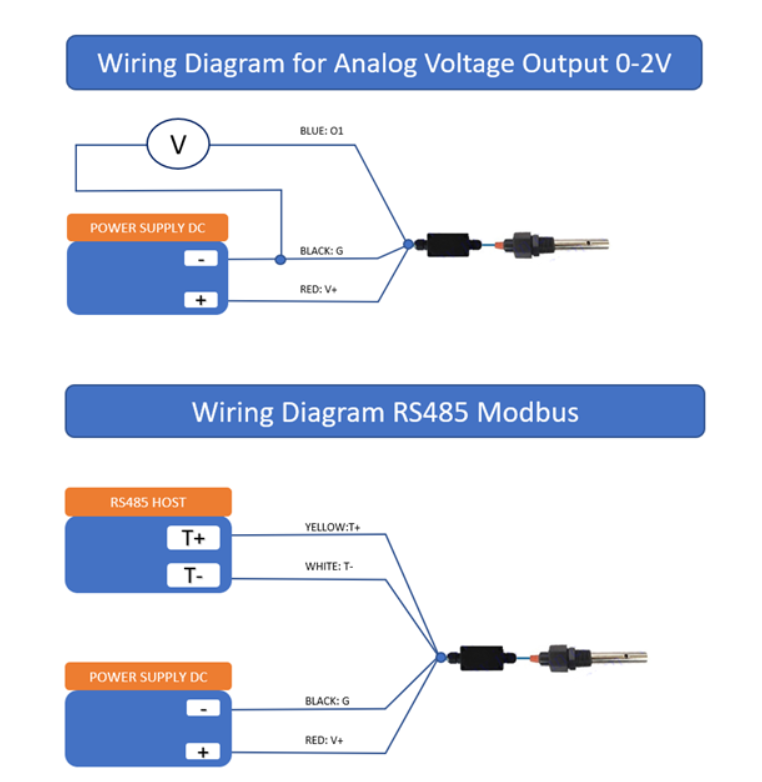 Wiring Diagram for Analog Voltage Output 0-2V

V

BLUE: O1

POWER SUPPLY DC

-

BLACK: G

+

RED: V+

Wiring Diagram RS485 Modbus

RS485 HOST

T+

YELLOW:T+

T-

WHITE: T-

POWER SUPPLY DC

-

BLACK: G

+

RED: V+