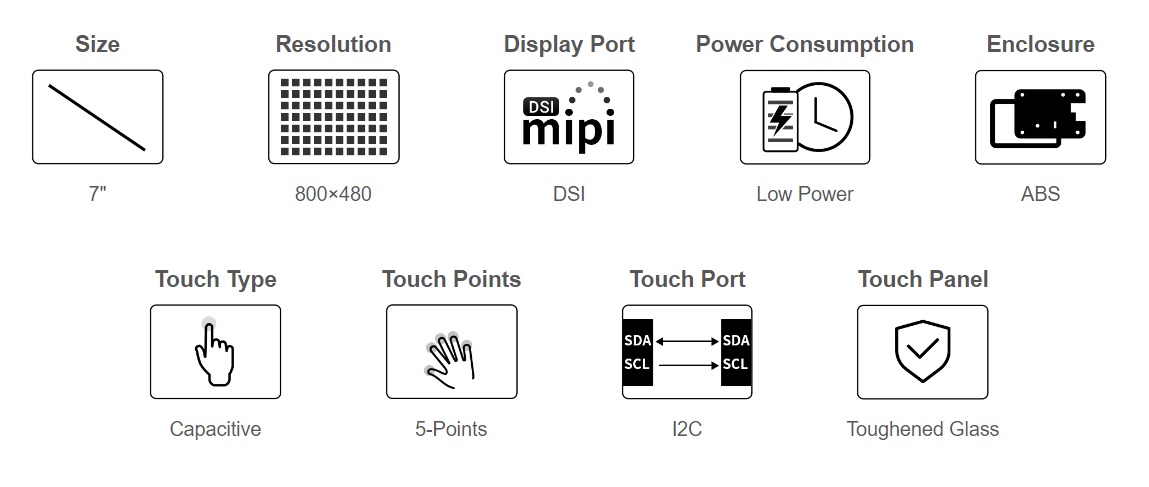 Size

7"

Resolution

800×480

Display Port

DSI mipi

DSI

Power Consumption

Low Power

Enclosure

ABS

Touch Type

Capacitive

Touch Points

5-Points

Touch Port

SDA SDA
SCL SCL

I2C

Touch Panel

Toughened Glass